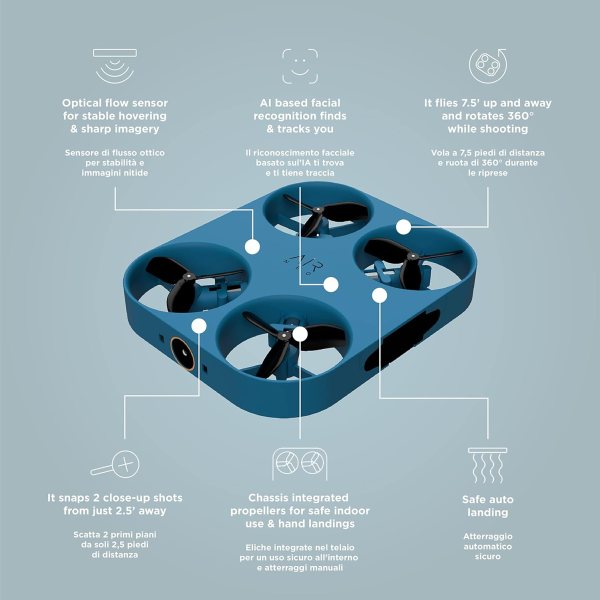 Optical flow sensor for stable hovering & sharp imagery

Sensore di flusso ottico per stabilità e immagini nitide

AI based facial recognition finds & tracks you

Il riconoscimento facciale basato sul'IA ti trova e ti tiene traccia

It flies 7.5' up and away and rotates 360° while shooting

Vola a 7,5 piedi di distanza e ruota di 360° durante le riprese

AIR

It snaps 2 close-up shots from just 2.5' away

Scatta 2 primi piani da soli 2,5 piedi di distanza

Chassis integrated propellers for safe indoor use & hand landings

Eliche integrate nel telaio per un uso sicuro all'interno e atterraggi manuali

Safe auto landing

Atterraggio automatico sicuro